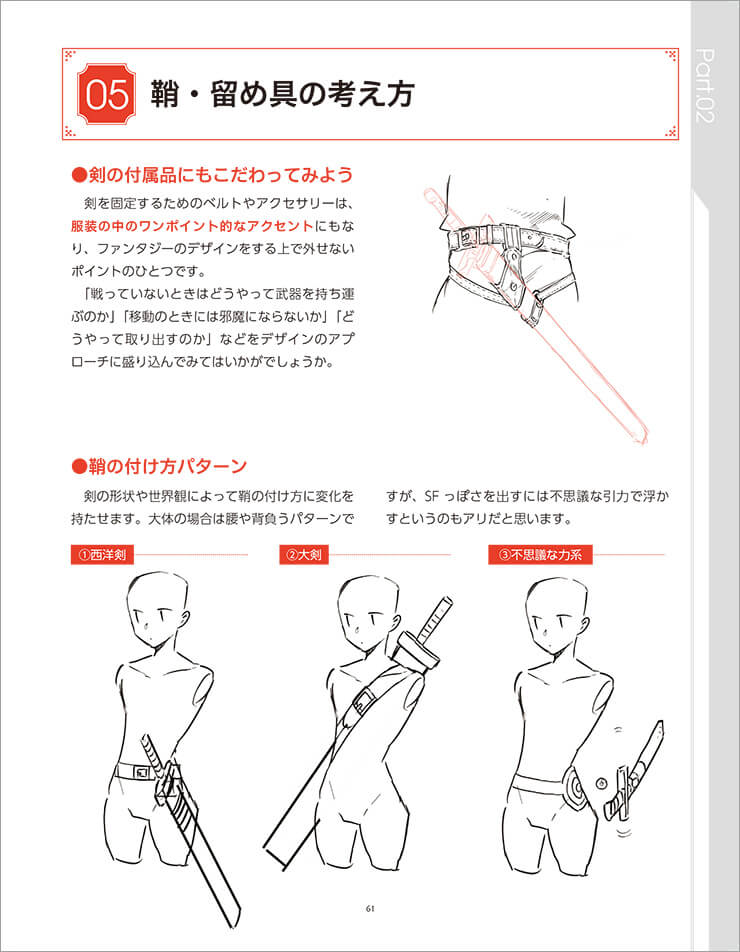 Part.02

05 鞘・留め具の考え方

●剣の付属品にもこだわってみよう

剣を固定するためのベルトやアクセサリーは、服装の中のワンポイント的なアクセントにもなり、ファンタジーのデザインをする上で外せないポイントのひとつです。

「戦っていないときはどうやって武器を持ち運ぶのか」「移動のときには邪魔にならないか」「どうやって取り出すのか」などをデザインのアプローチに盛り込んでみてはいかがでしょうか。

●鞘の付け方パターン

剣の形状や世界観によって鞘の付け方に変化を持たせます。大体の場合は腰や背負うパターンですが、SF っぽさを出すには不思議な引力で浮かすというのもアリだと思います。

①西洋剣

②大剣

③不思議な力系

61