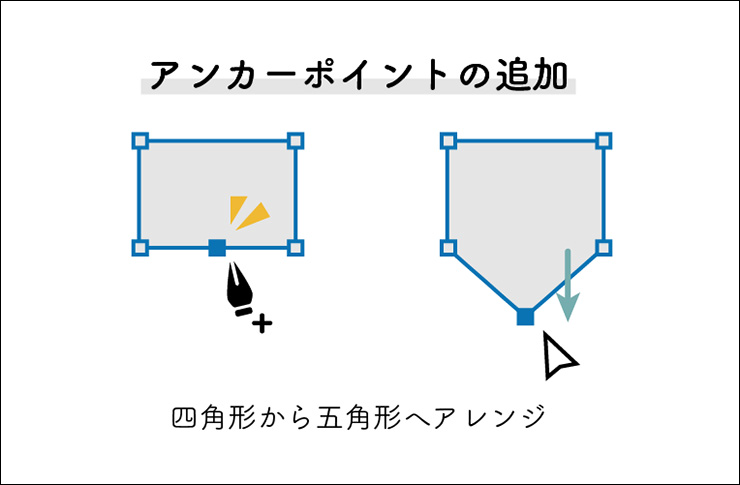 アンカーポイントの追加

四角形から五角形へアレンジ