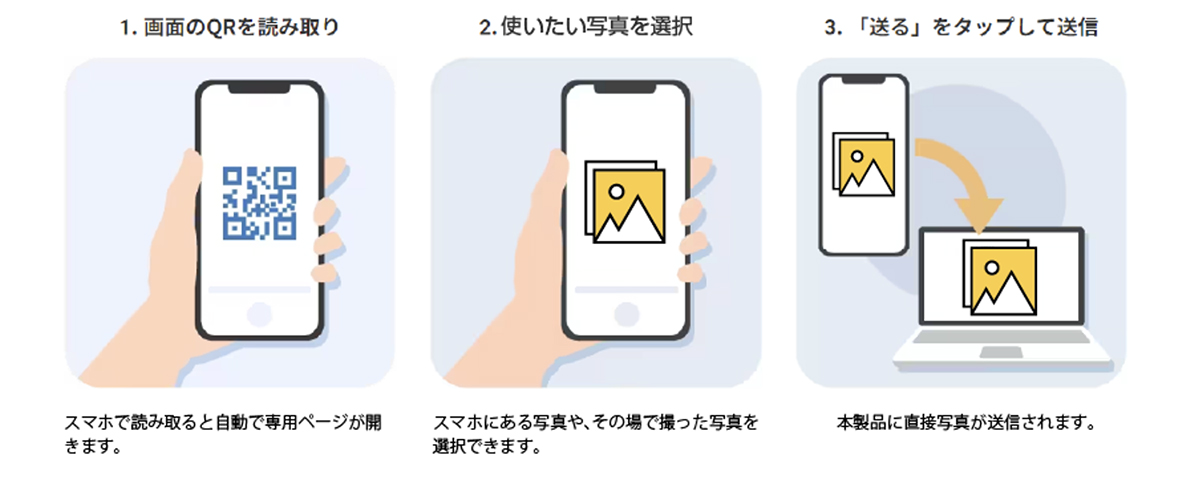 1. 画面のQRを読み取り

スマホで読み取ると自動で専用ページが開きます。

2. 使いたい写真を選択

スマホにある写真や、その場で撮った写真を選択できます。

3. 「送る」をタップして送信

本製品に直接写真が送信されます。