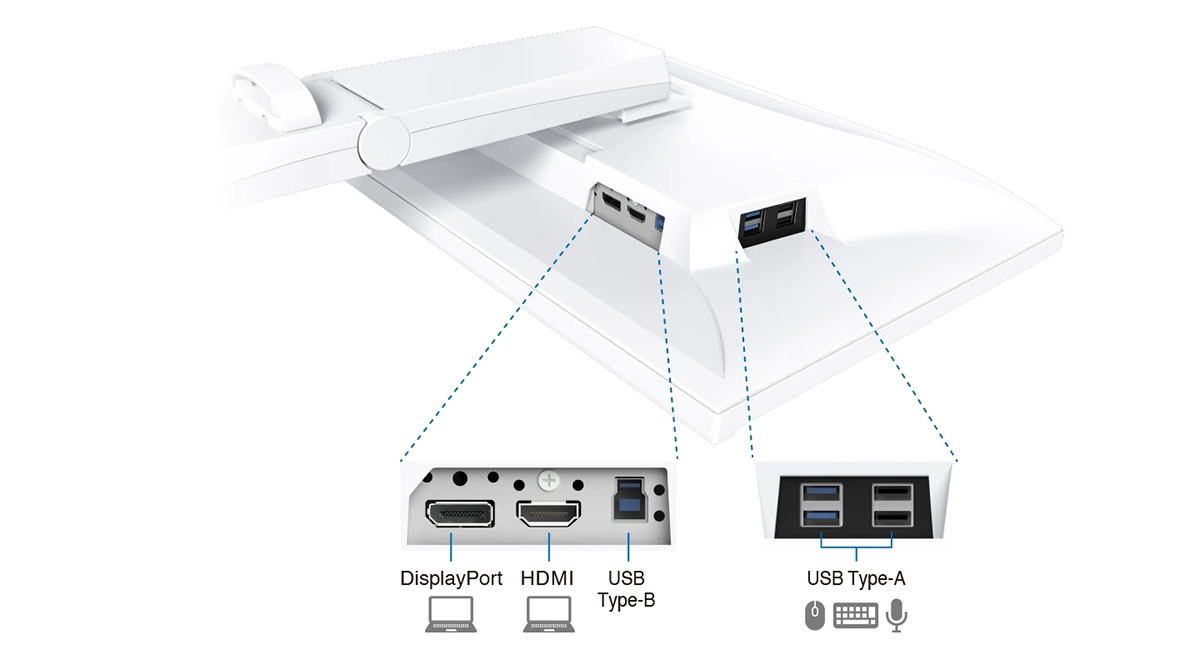 DisplayPort HDMI USB Type-B

USB Type-A