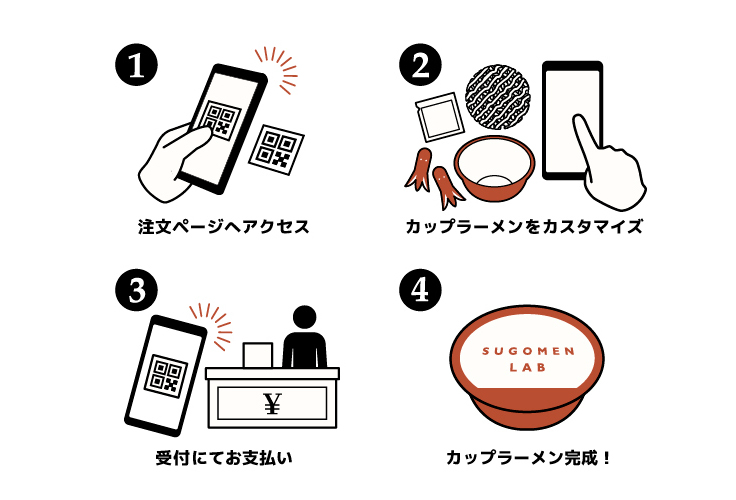 1
注文ページへアクセス

2
カップラーメンをカスタマイズ

3
¥
受付にてお支払い

4
SUGOMEN LAB
カップラーメン完成！